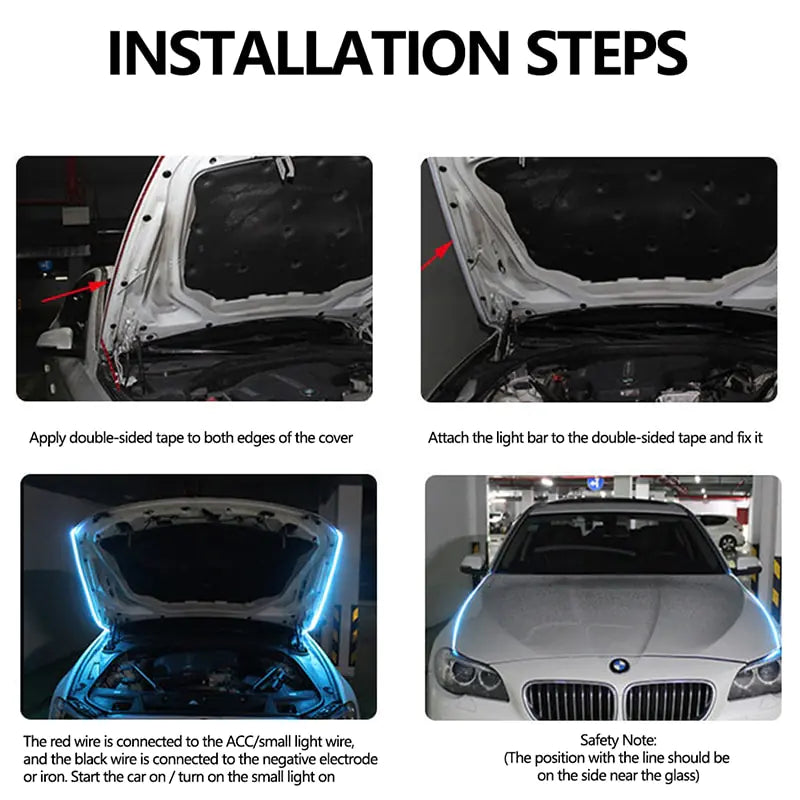 INSTALLATION STEPS

Apply double-sided tape to both edges of the cover

Attach the light bar to the double-sided tape and fix it

The red wire is connected to the ACC/small light wire, and the black wire is connected to the negative electrode or iron. Start the car on / turn on the small light on

Safety Note:
(The position with the line should be on the side near the glass)